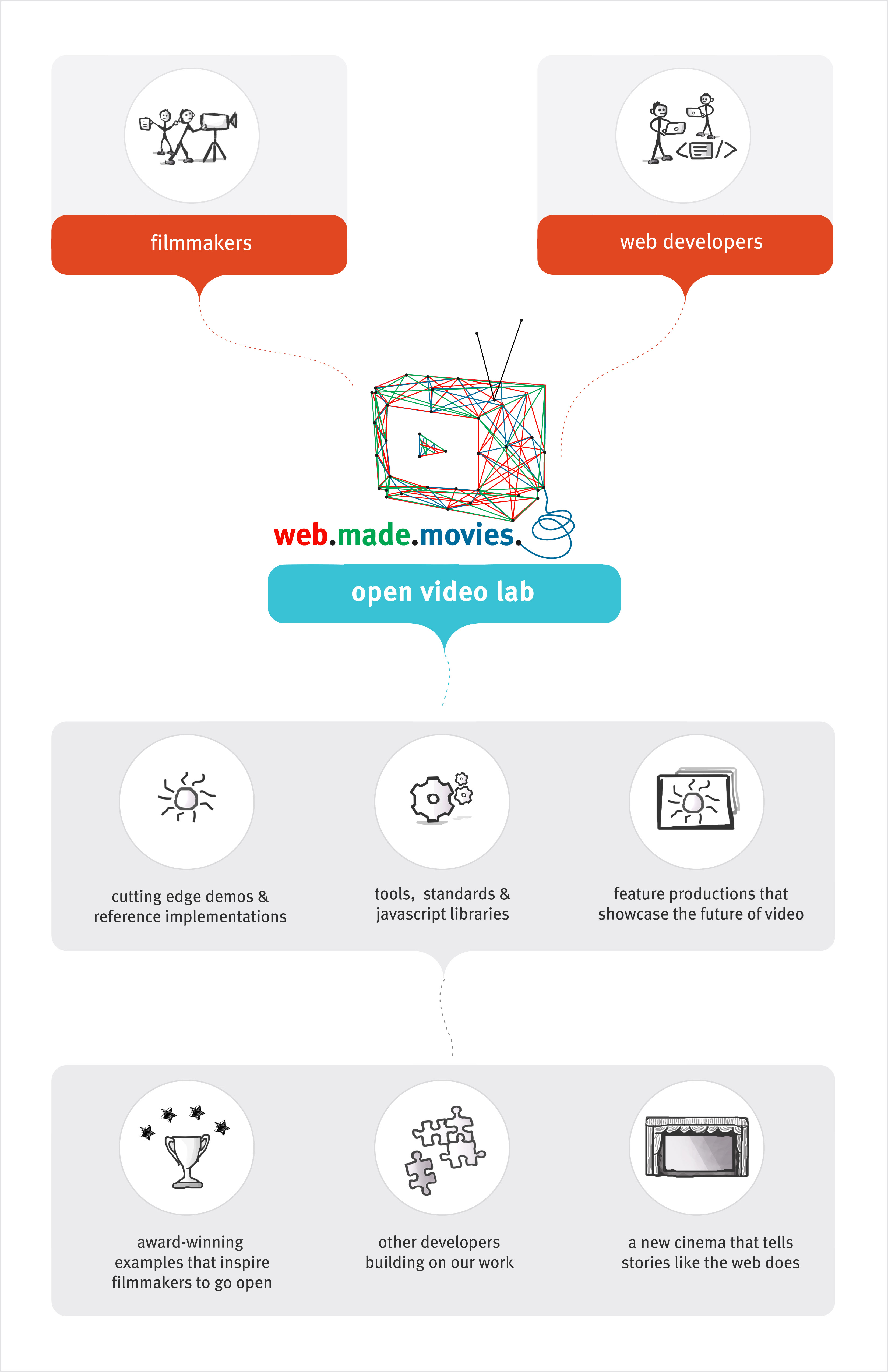 filmmakers

web developers

web.made.movies.

open video lab

cutting edge demos & reference implementations

tools, standards & javascript libraries

feature productions that showcase the future of video

award-winning examples that inspire filmmakers to go open

other developers building on our work

a new cinema that tells stories like the web does